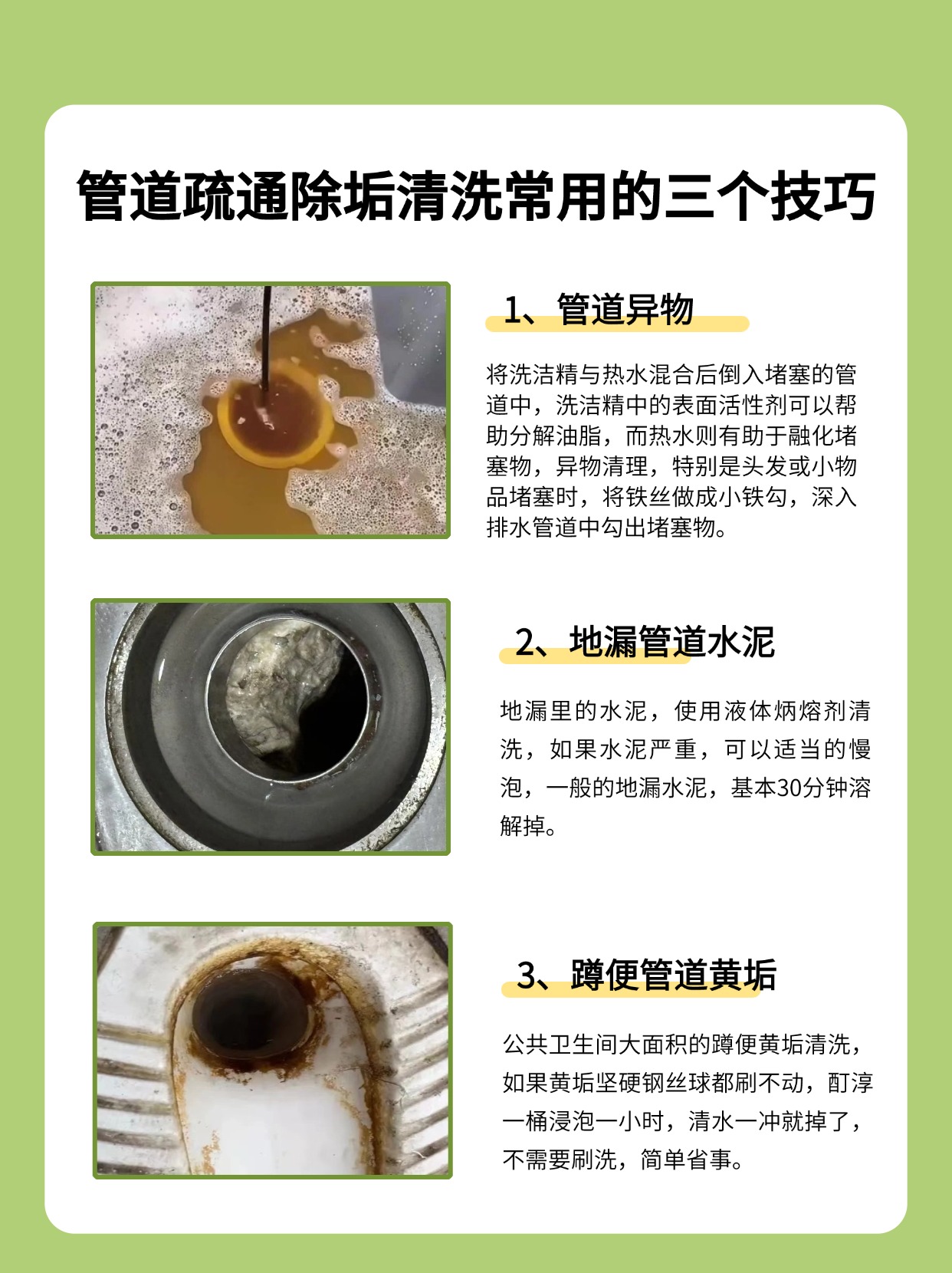 管道疏通除垢清洗常用的三个技巧

1、管道异物

将洗洁精与热水混合后倒入堵塞的管道中，洗洁精中的表面活性剂可以帮助分解油脂，而热水则有助于融化堵塞物，异物清理，特别是头发或小物品堵塞时，将铁丝做成小铁勾，深入排水管道中勾出堵塞物。

2、地漏管道水泥

地漏里的水泥，使用液体炳熔剂清洗，如果水泥严重，可以适当的慢泡，一般的地漏水泥，基本30分钟溶解掉。

3、蹲便管道黄垢

公共卫生间大面积的蹲便黄垢清洗，如果黄垢坚硬钢丝球都刷不动，酊淳一桶浸泡一小时，清水一冲就掉了，不需要刷洗，简单省事。