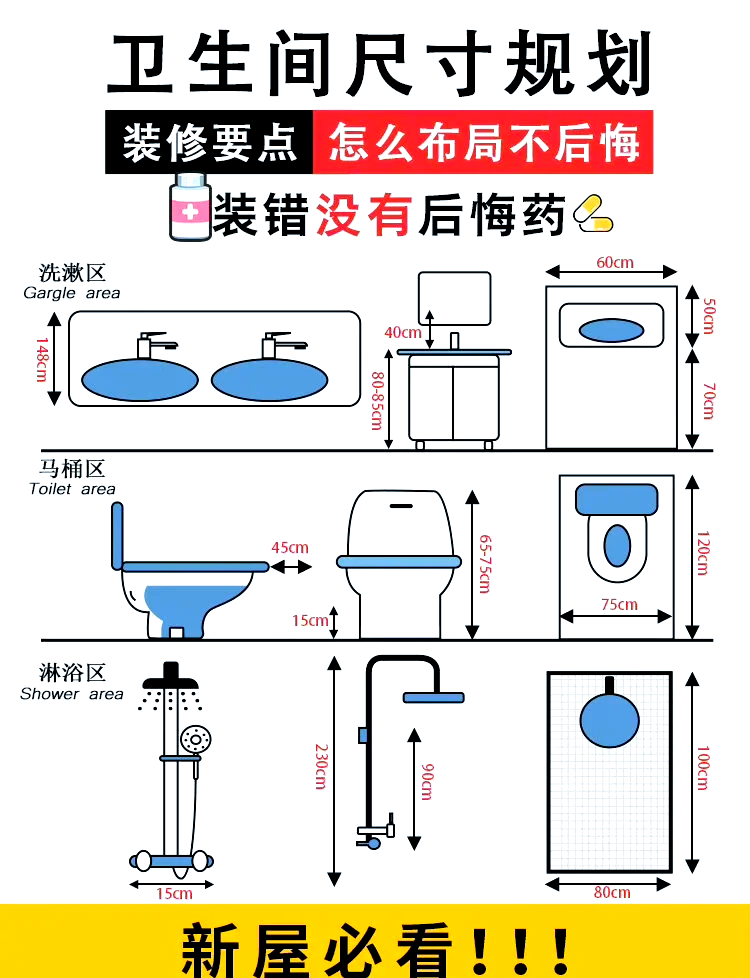 卫生间尺寸规划

装修要点 怎么布局不后悔

装错没有后悔药

洗漱区
Gargle area

148cm

40cm

80-85cm

60cm

50cm

70cm

马桶区
Toilet area

45cm

15cm

65-75cm

120cm

75cm

淋浴区
Shower area

15cm

230cm

90cm

100cm

80cm

新屋必看!!!